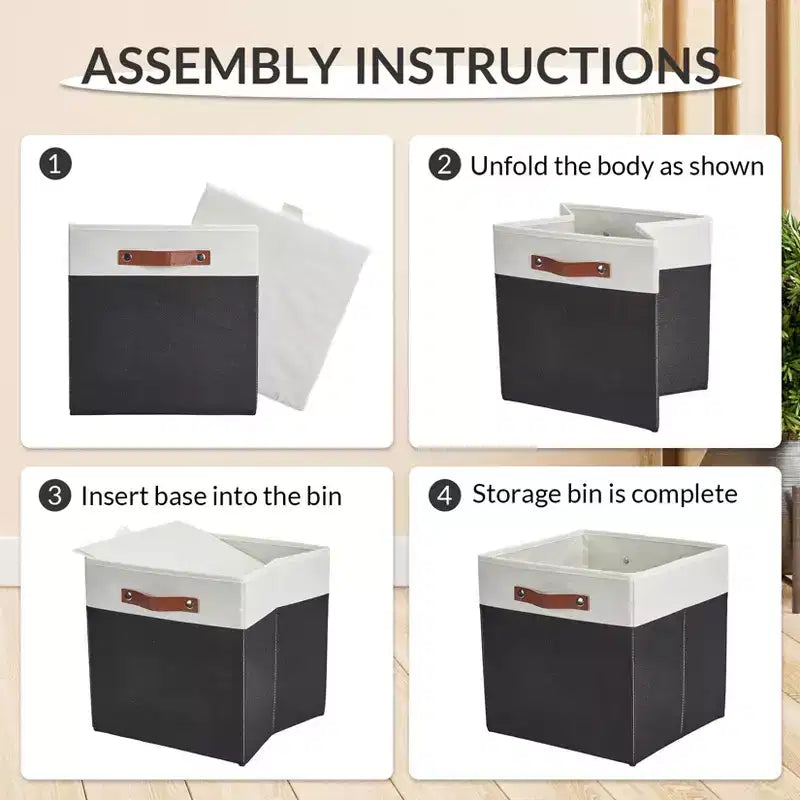 ASSEMBLY INSTRUCTIONS

1

2 Unfold the body as shown

3 Insert base into the bin

4 Storage bin is complete